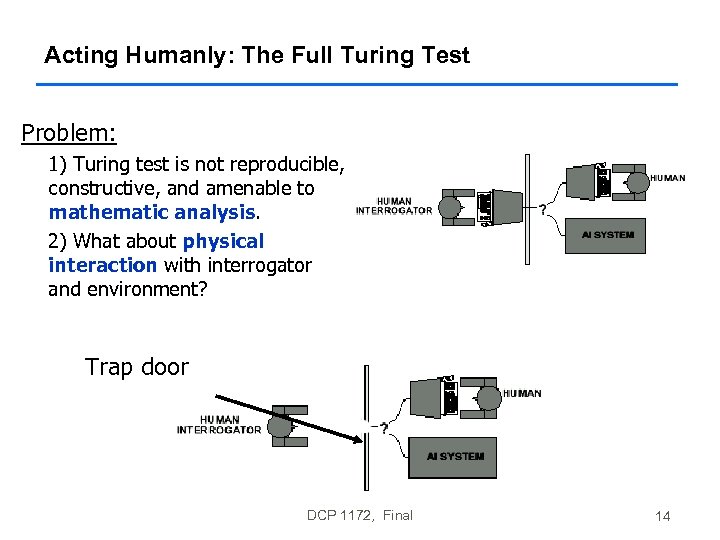 Acting Humanly: The Full Turing Test

Problem:

1) Turing test is not reproducible, constructive, and amenable to mathematic analysis.

2) What about physical interaction with interrogator and environment?

HUMAN INTERROGATOR

?

HUMAN

AI SYSTEM

Trap door

HUMAN INTERROGATOR

?

HUMAN

AI SYSTEM

DCP 1172, Final

14