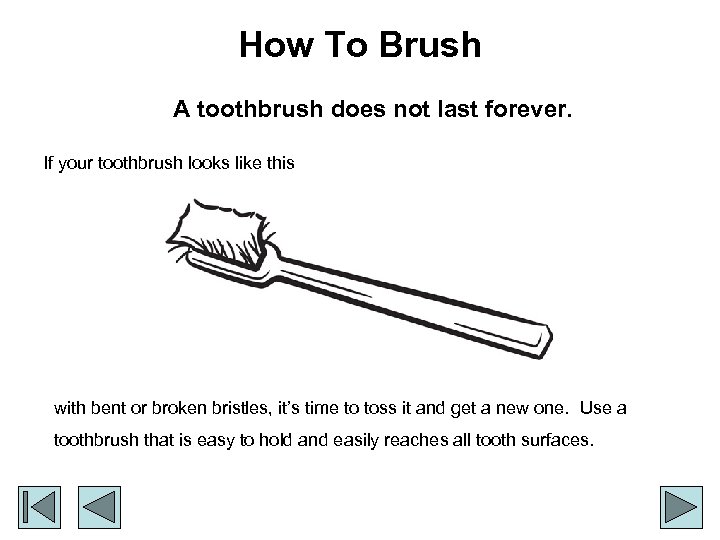 How To Brush

A toothbrush does not last forever.

If your toothbrush looks like this

with bent or broken bristles, it's time to toss it and get a new one. Use a toothbrush that is easy to hold and easily reaches all tooth surfaces.