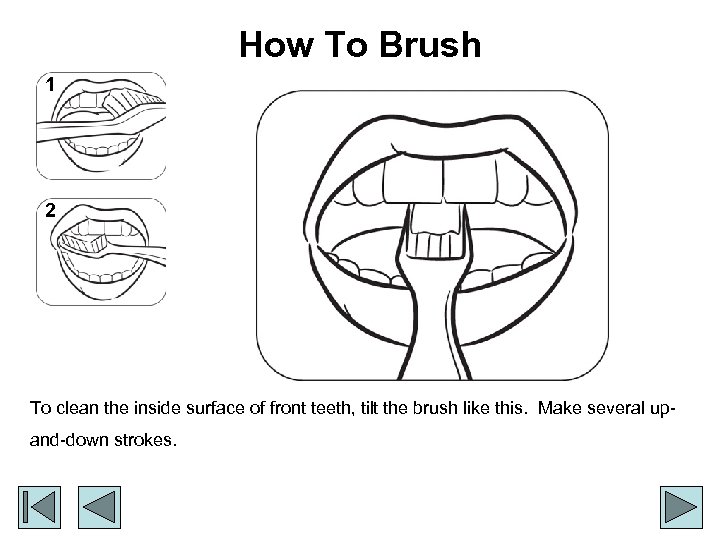 How To Brush

1

2

To clean the inside surface of front teeth, tilt the brush like this. Make several up-and-down strokes.