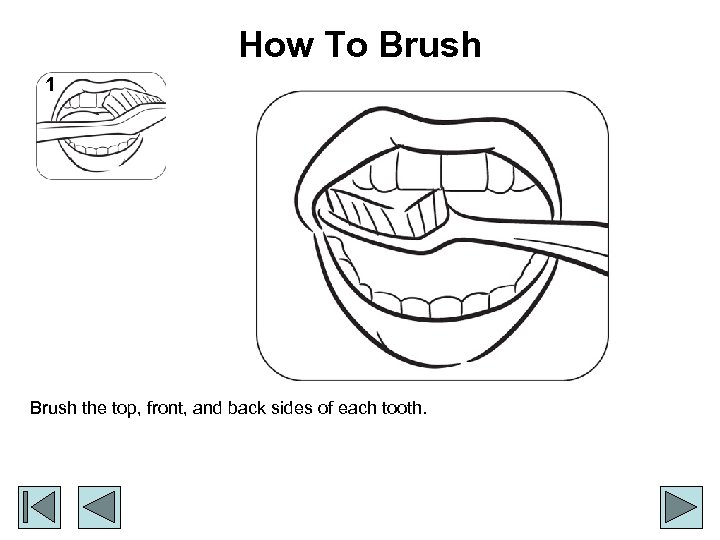 How To Brush

1

Brush the top, front, and back sides of each tooth.