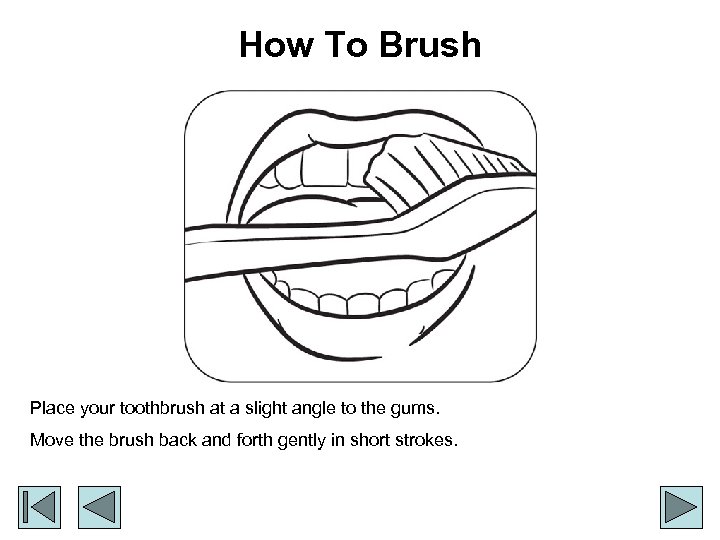 How To Brush

Place your toothbrush at a slight angle to the gums.

Move the brush back and forth gently in short strokes.