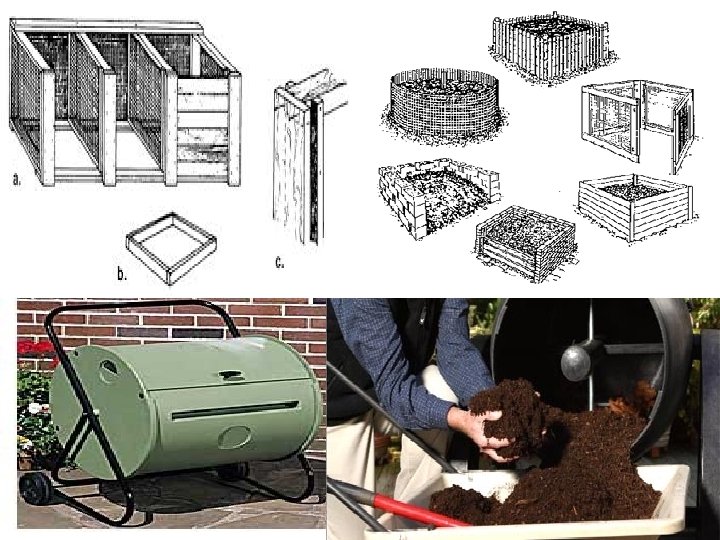 a.

b.

c.