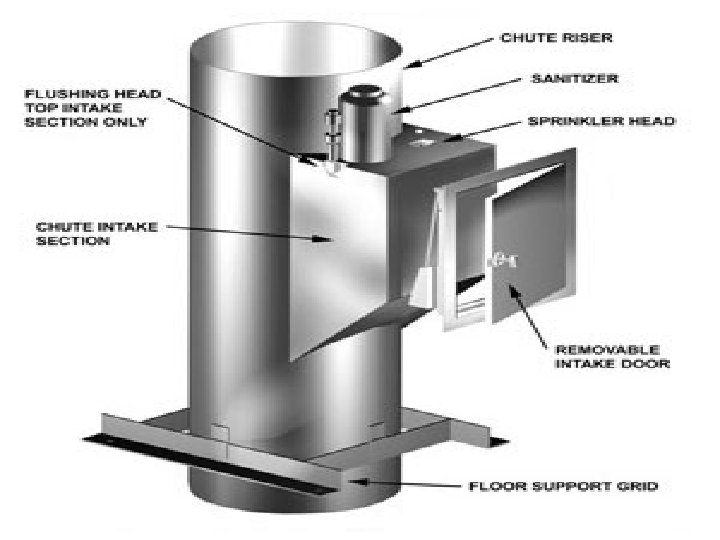 CHUTE RISER

SANITIZER

FLUSHING HEAD TOP INTAKE SECTION ONLY

SPRINKLER HEAD

CHUTE INTAKE SECTION

REMOVABLE INTAKE DOOR

FLOOR SUPPORT GRID