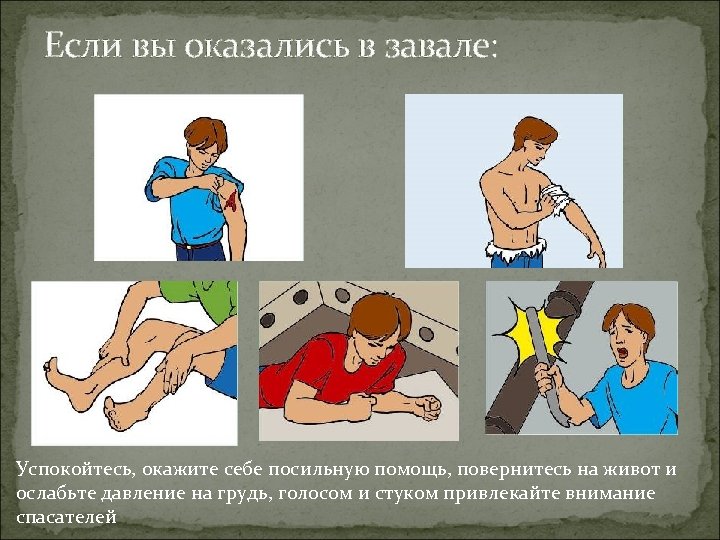 Если вы оказались в завале:

Успокойтесь, окажите себе посильную помощь, повернитесь на живот и ослабьте давление на грудь, голосом и стуком привлекайте внимание спасателей