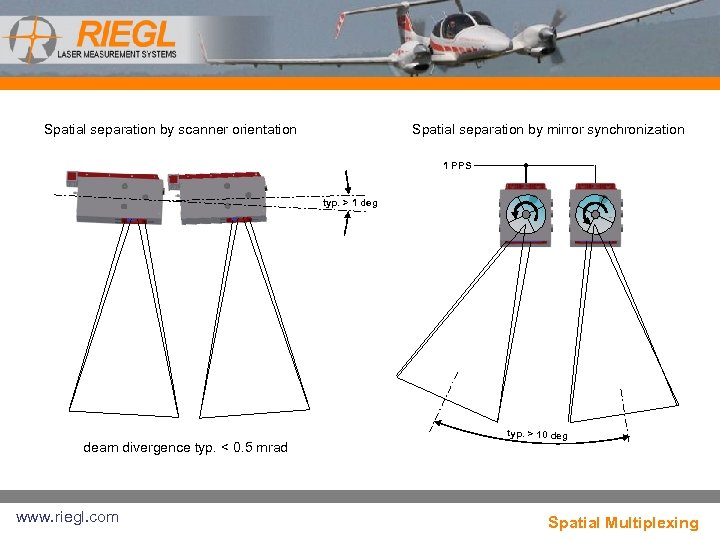 RIEGL
LASER MEASUREMENT SYSTEMS

Spatial separation by scanner orientation

typ. > 1 deg

deam divergence typ. < 0.5 mrad

Spatial separation by mirror synchronization

1 PPS

typ. > 10 deg

www.riegl.com

Spatial Multiplexing