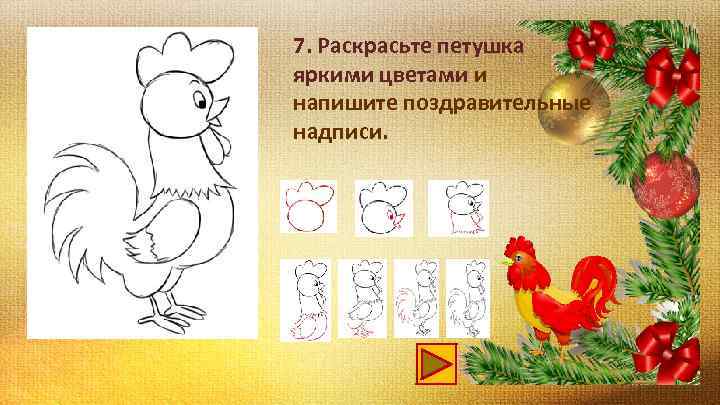 7. Раскрасьте петушка яркими цветами и напишите поздравительные надписи.