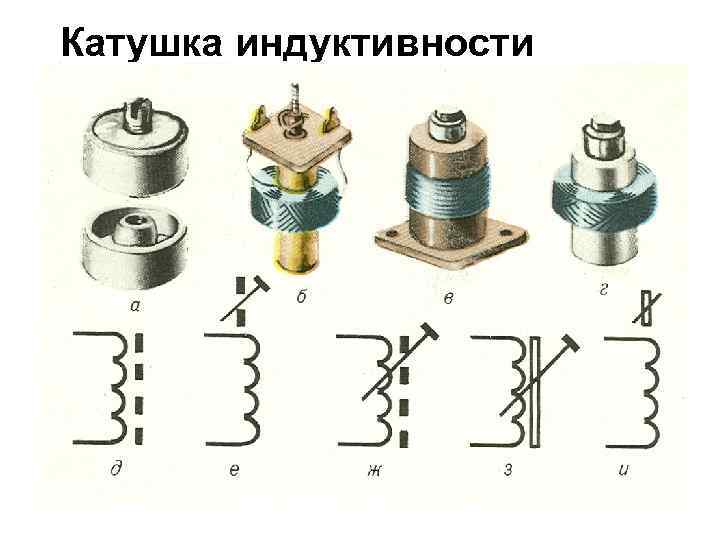 Катушка индуктивности

а б в г

д е ж з и