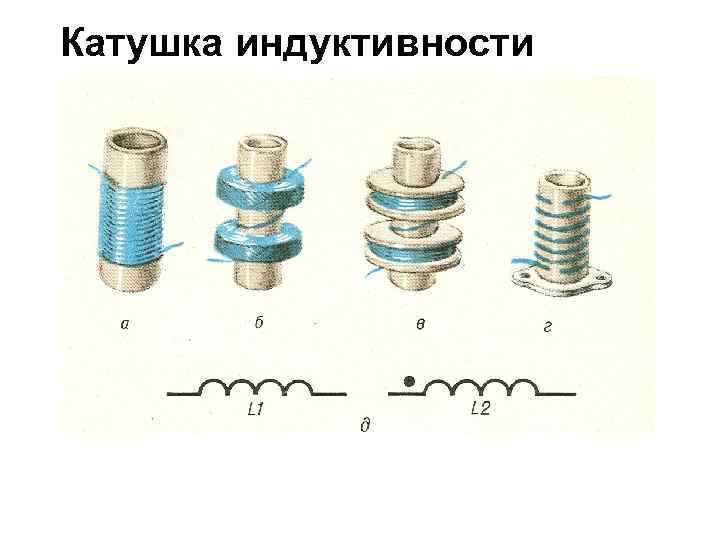 Катушка индуктивности

а

б

в

г

L1

L2

д