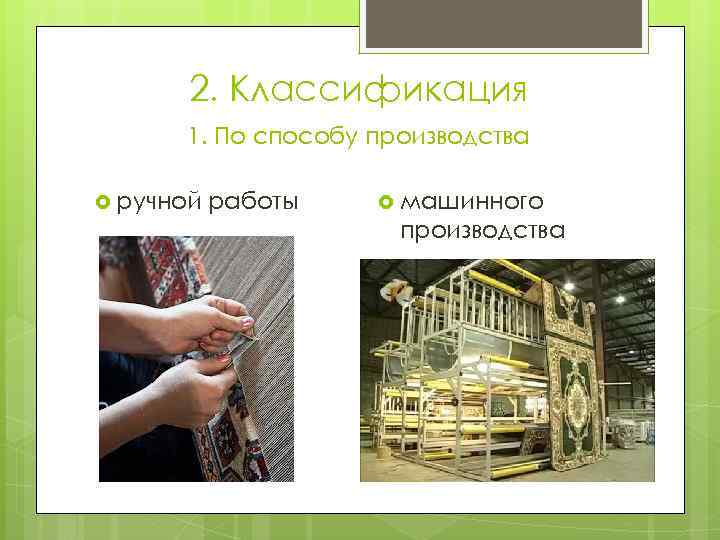 2. Классификация

1. По способу производства

ручной работы

машинного производства