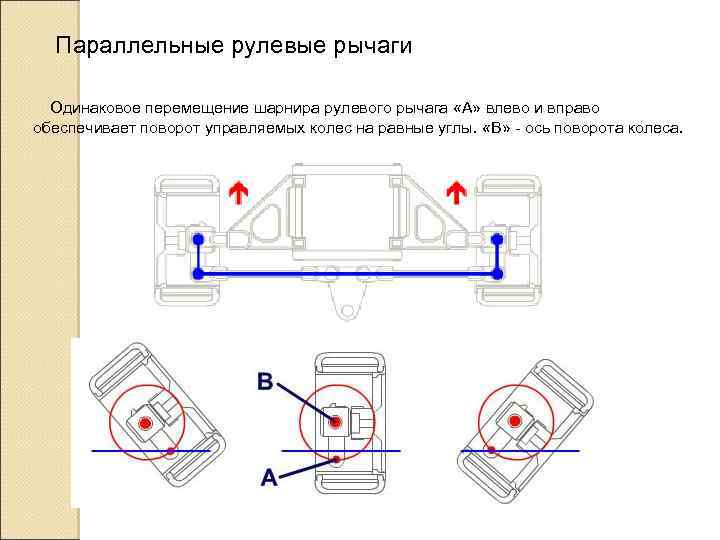 Параллельные рулевые рычаги

Одинаковое перемещение шарнира рулевого рычага «А» влево и вправо обеспечивает поворот управляемых колес на равные углы. «В» - ось поворота колеса.

B

A