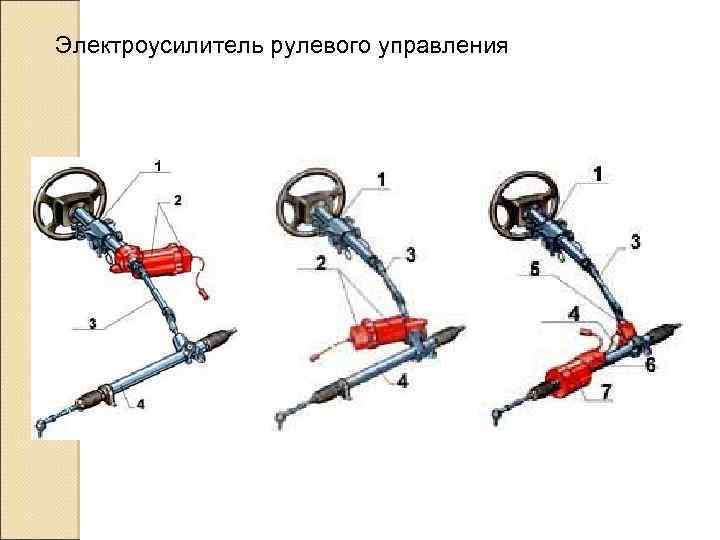 Электроусилитель рулевого управления

1
2
3
4

1
3
2
4

1
3
5
4
6
7