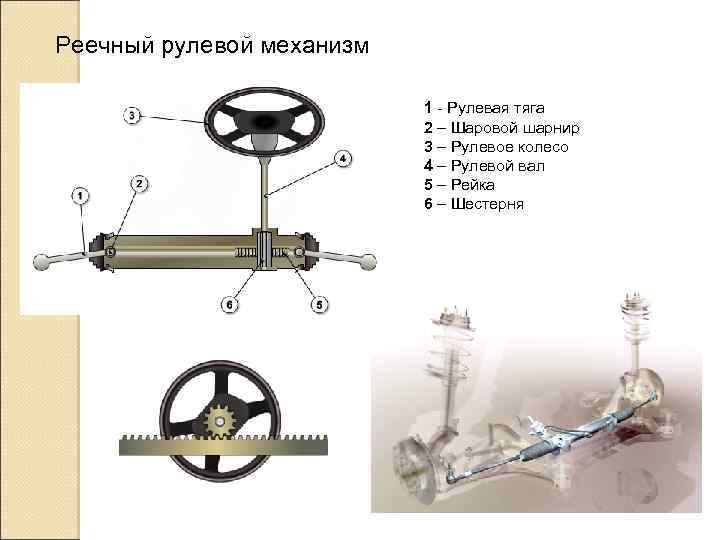 Реечный рулевой механизм

3
4
1
2
6
5

1 - Рулевая тяга
2 – Шаровой шарнир
3 – Рулевое колесо
4 – Рулевой вал
5 – Рейка
6 – Шестерня