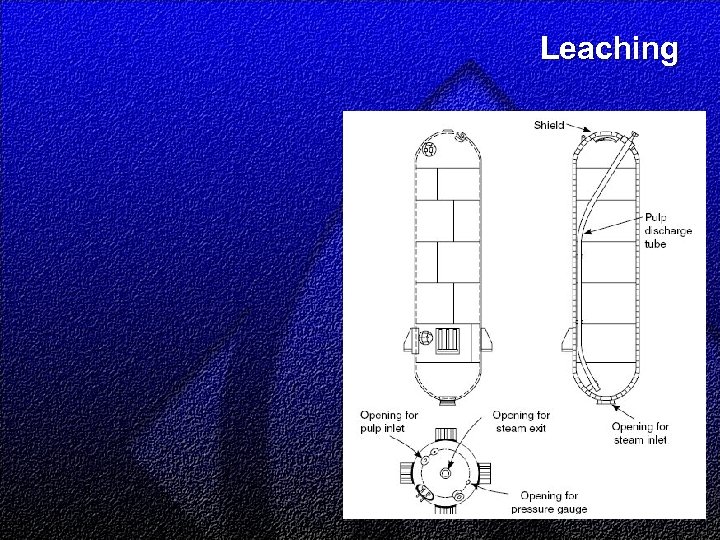 Leaching

Shield

Pulp discharge tube

Opening for pulp inlet

Opening for steam exit

Opening for steam inlet

Opening for pressure gauge