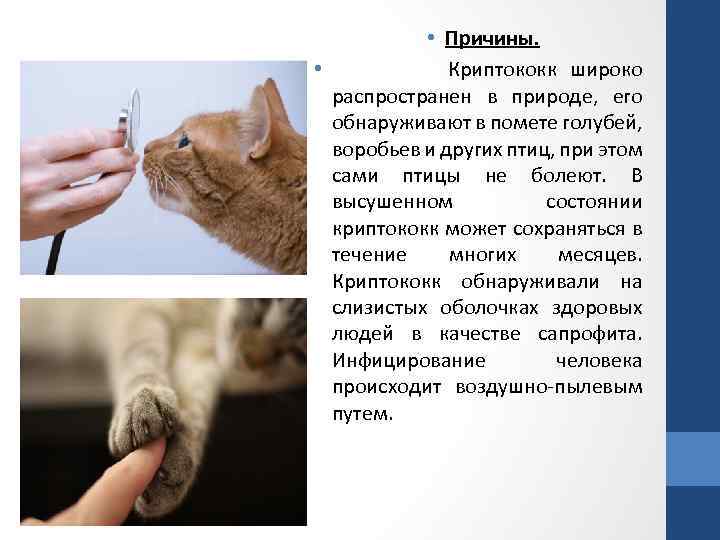 • Причины.

• Криптококк широко распространен в природе, его обнаруживают в помете голубей, воробьев и других птиц, при этом сами птицы не болеют. В высушенном состоянии криптококк может сохраняться в течение многих месяцев. Криптококк обнаруживали на слизистых оболочках здоровых людей в качестве сапрофита. Инфицирование человека происходит воздушно-пылевым путем.