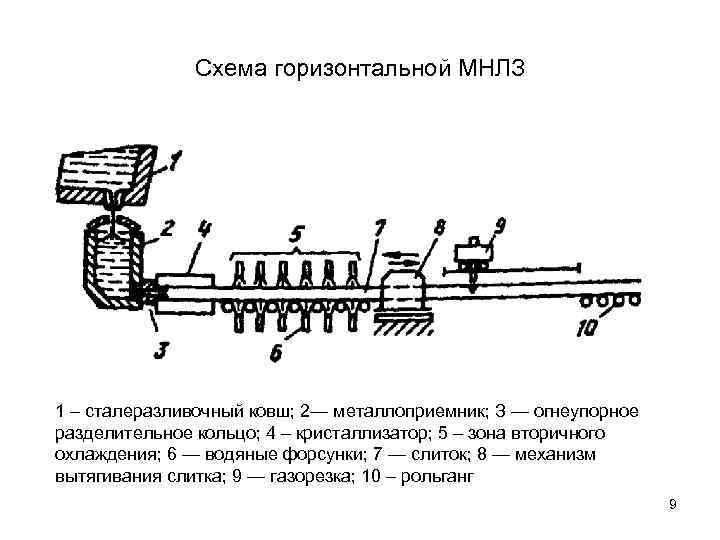 Схема горизонтальной МНЛЗ

1
2
4
5
7
8
9
3
6
10

1 – сталеразливочный ковш; 2— металлоприемник; 3 — огнеупорное разделительное кольцо; 4 – кристаллизатор; 5 – зона вторичного охлаждения; 6 — водяные форсунки; 7 — слиток; 8 — механизм вытягивания слитка; 9 — газорезка; 10 – рольганг

9