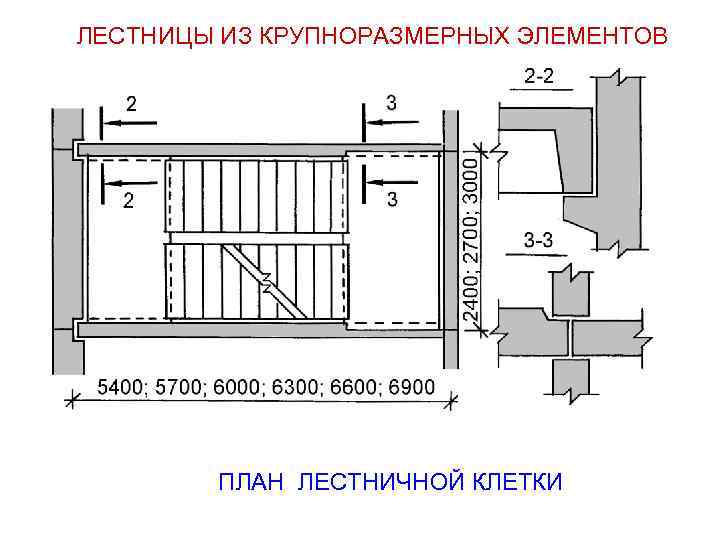 ЛЕСТНИЦЫ ИЗ КРУПНОРАЗМЕРНЫХ ЭЛЕМЕНТОВ

2

3

2

3

2-2

3-3

2400; 2700; 3000

5400; 5700; 6000; 6300; 6600; 6900

ПЛАН ЛЕСТНИЧНОЙ КЛЕТКИ