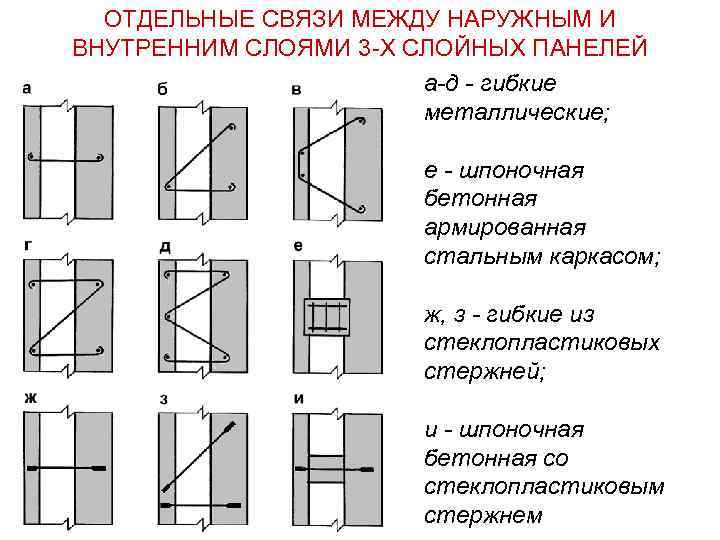 ОТДЕЛЬНЫЕ СВЯЗИ МЕЖДУ НАРУЖНЫМ И ВНУТРЕННИМ СЛОЯМИ 3-Х СЛОЙНЫХ ПАНЕЛЕЙ

а

б

в

г

д

е

ж

з

и

а-д - гибкие металлические;

е - шпоночная бетонная армированная стальным каркасом;

ж, з - гибкие из стеклопластиковых стержней;

и - шпоночная бетонная со стеклопластиковым стержнем