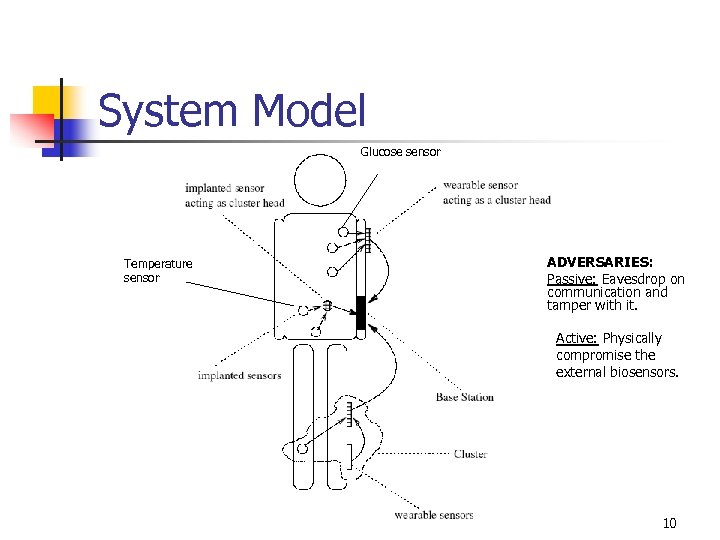 System Model

Glucose sensor

implanted sensor acting as cluster head

wearable sensor acting as a cluster head

Temperature sensor

implanted sensors

Base Station

Cluster

wearable sensors

ADVERSARIES:
Passive: Eavesdrop on communication and tamper with it.

Active: Physically compromise the external biosensors.

10