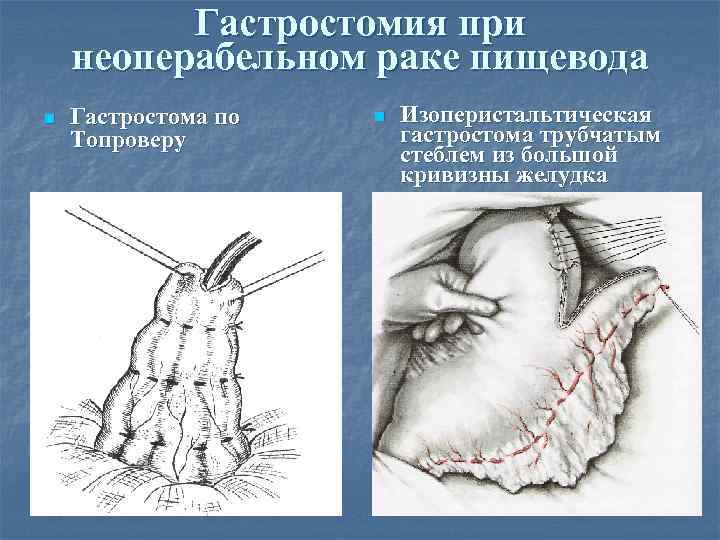 Гастростомия при неоперабельном раке пищевода

Гастростома по Топроверу

Изоперистальтическая гастростома трубчатым стеблем из большой кривизны желудка