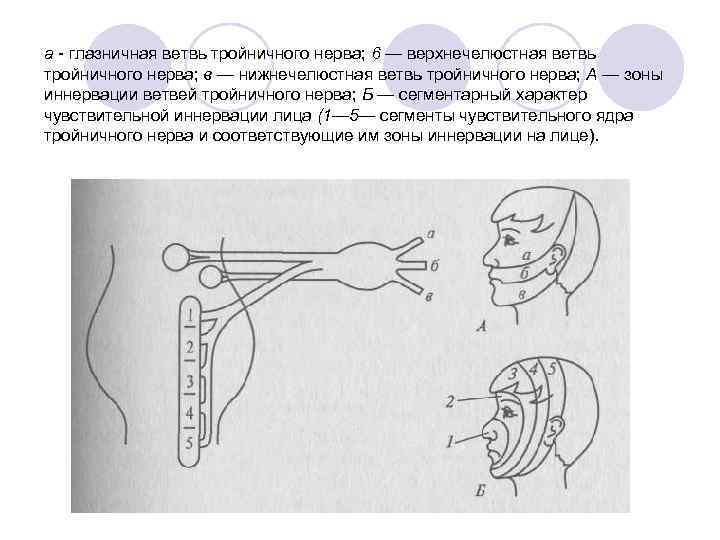 а - глазничная ветвь тройничного нерва; б — верхнечелюстная ветвь тройничного нерва; в — нижнечелюстная ветвь тройничного нерва; А — зоны иннервации ветвей тройничного нерва; Б — сегментарный характер чувствительной иннервации лица (1—5— сегменты чувствительного ядра тройничного нерва и соответствующие им зоны иннервации на лице).

а
б
в
1
2
3
4
5
а
б
в
А
3 4 5
2
1
Б