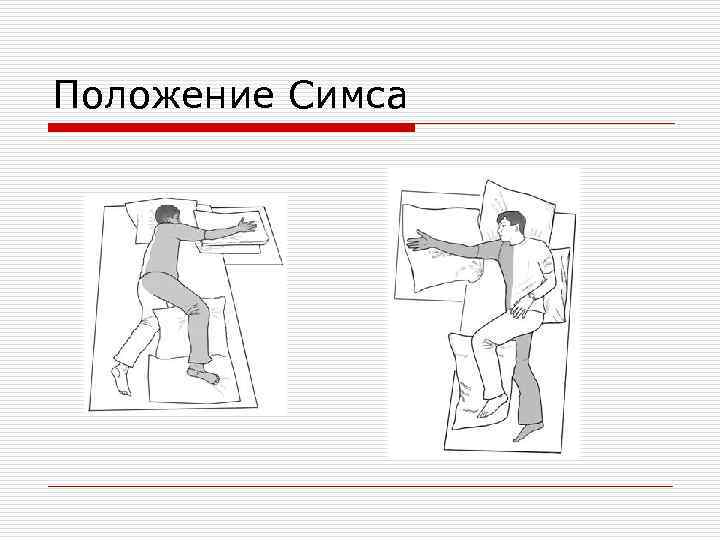 Положение Симса