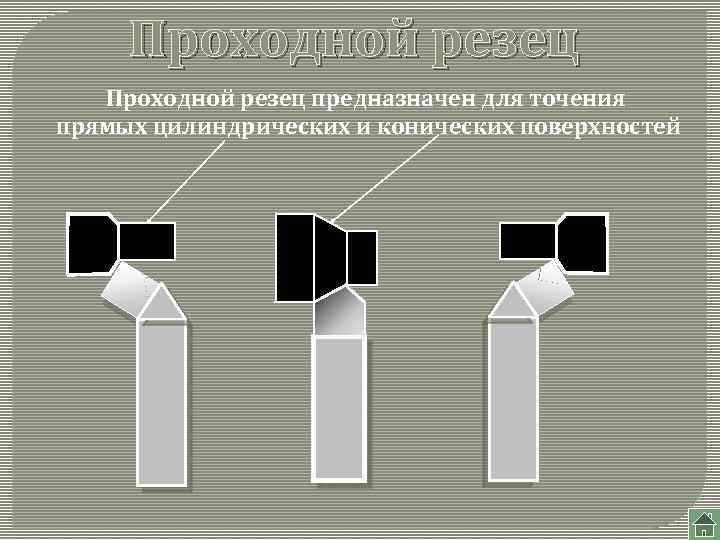 Проходной резец

Проходной резец предназначен для точения прямых цилиндрических и конических поверхностей