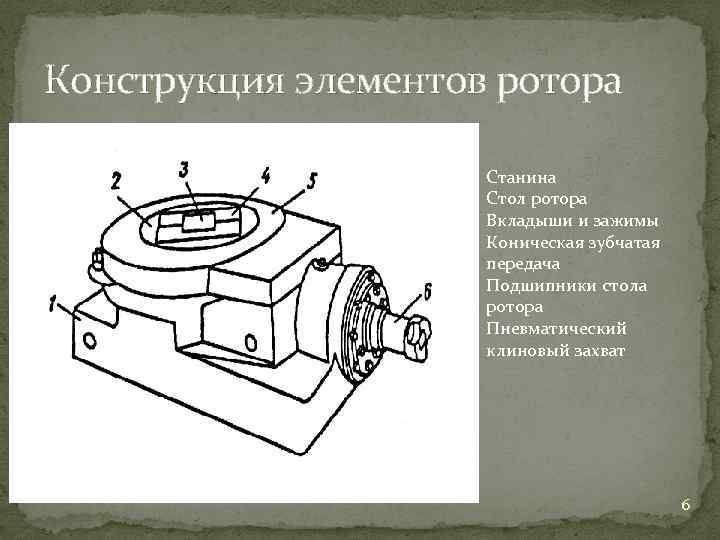 Конструкция элементов ротора

2
3
4
5
1
6

Станина
Стол ротора
Вкладыши и зажимы
Коническая зубчатая передача
Подшипники стола ротора
Пневматический клиновый захват

6