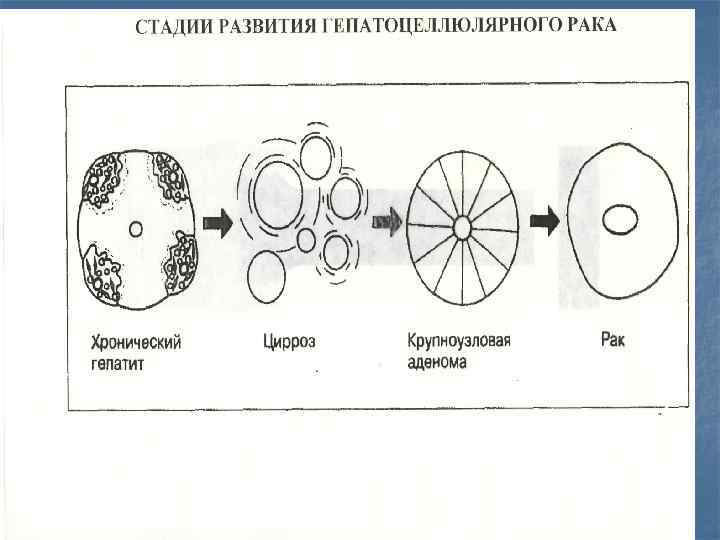 СТАДИИ РАЗВИТИЯ ГЕПАТОЦЕЛЛЮЛЯРНОГО РАКА

Хронический гепатит

Цирроз

Крупноузловая аденома

Рак