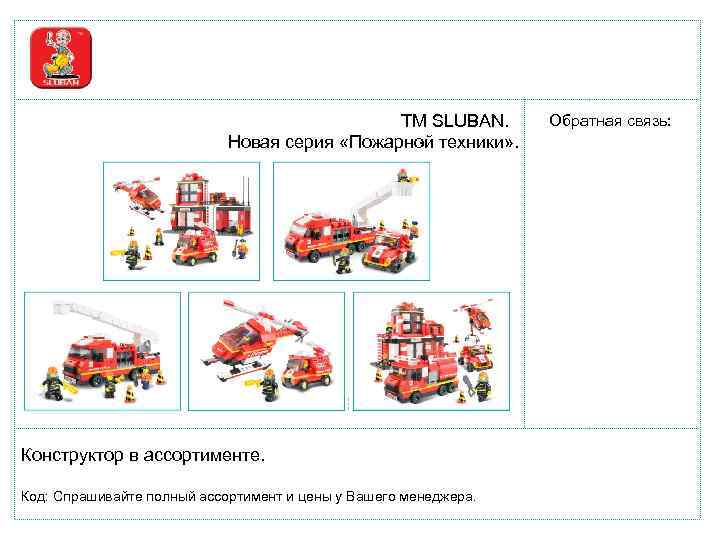 SLUBAN

TM SLUBAN.
Новая серия «Пожарной техники».

Обратная связь:

Конструктор в ассортименте.

Код: Спрашивайте полный ассортимент и цены у Вашего менеджера.