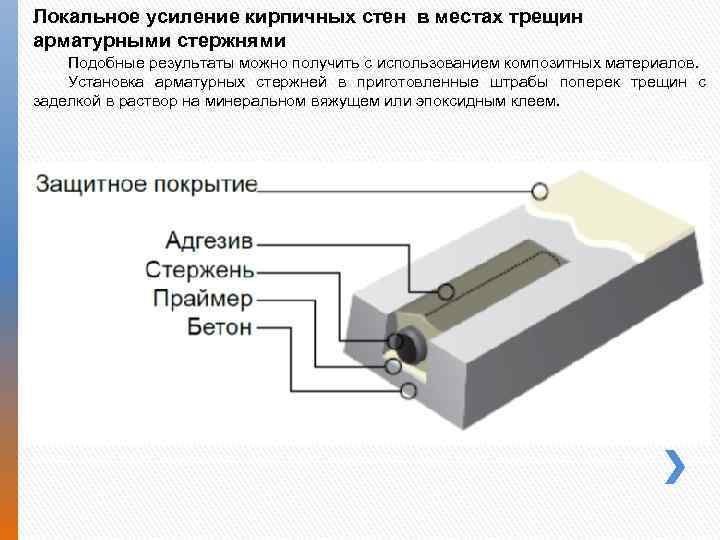 Локальное усиление кирпичных стен в местах трещин арматурными стержнями

Подобные результаты можно получить с использованием композитных материалов.

Установка арматурных стержней в приготовленные штрабы поперек трещин с заделкой в раствор на минеральном вяжущем или эпоксидным клеем.

Защитное покрытие

Адгезив

Стержень

Праймер

Бетон