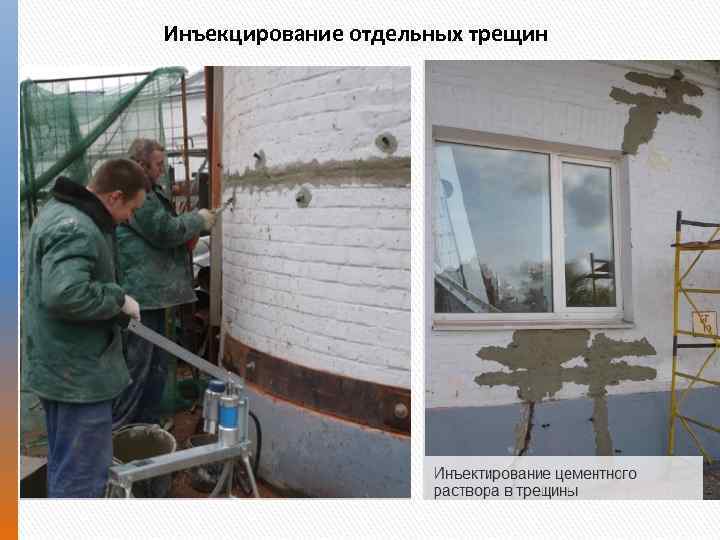 Инъекцирование отдельных трещин

Инъектирование цементного раствора в трещины