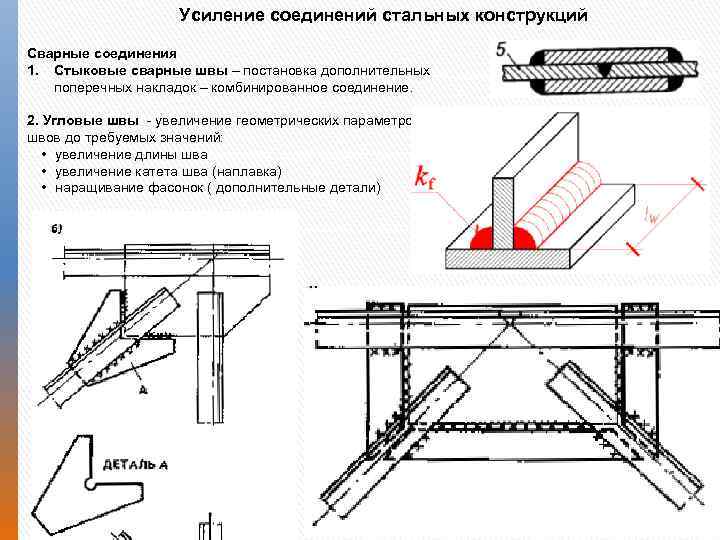 Усиление соединений стальных конструкций

Сварные соединения
1. Стыковые сварные швы – постановка дополнительных поперечных накладок – комбинированное соединение.

2. Угловые швы - увеличение геометрических параметро швов до требуемых значений:
• увеличение длины шва
• увеличение катета шва (наплавка)
• наращивание фасонок ( дополнительные детали)

5

$k_f$

$l_w$

б)

А

ДЕТАЛЬ А