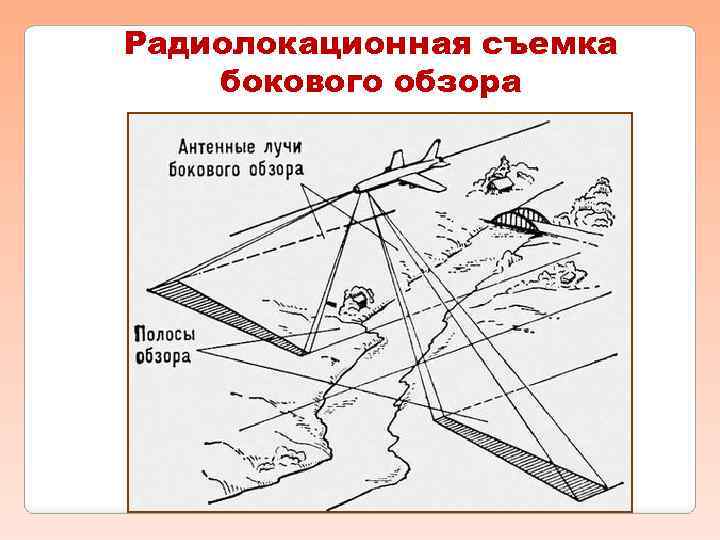 Радиолокационная съемка бокового обзора

Антенные лучи бокового обзора

Полосы обзора