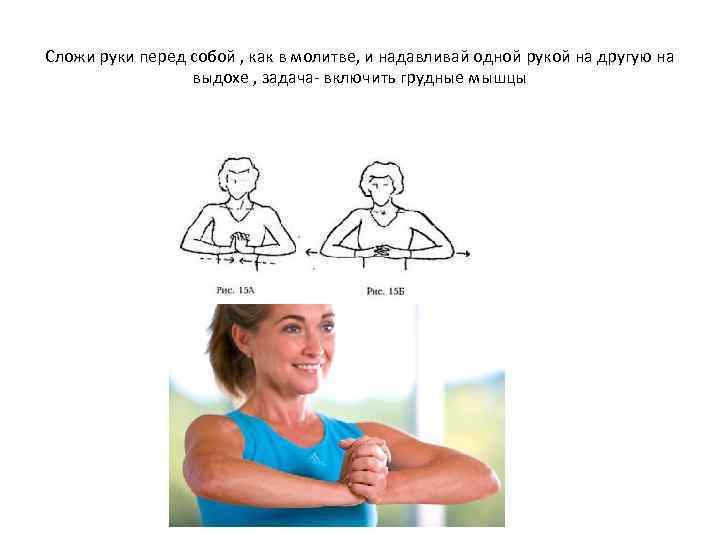 Сложи руки перед собой , как в молитве, и надавливай одной рукой на другую на выдохе , задача- включить грудные мышцы

Рис. 15А

Рис. 15Б