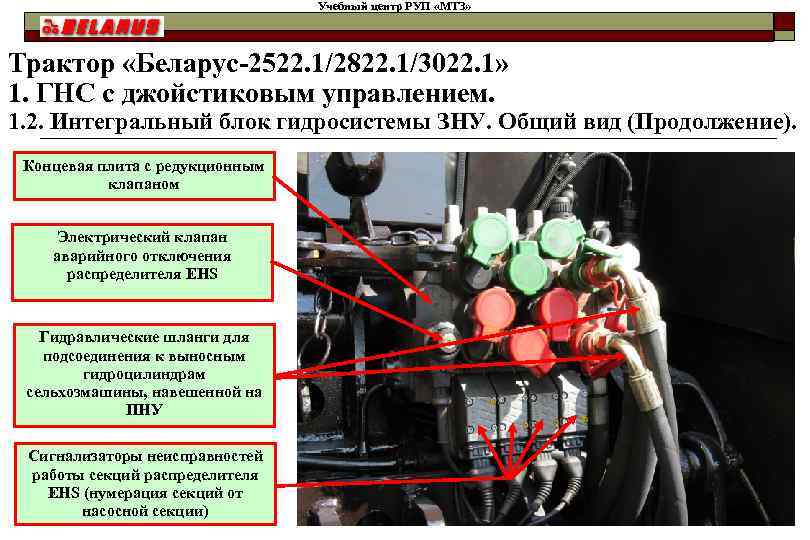 Учебный центр РУП «МТЗ»

BELARUS

Трактор «Беларус-2522.1/2822.1/3022.1»
1. ГНС с джойстиковым управлением.
1.2. Интегральный блок гидросистемы ЗНУ. Общий вид (Продолжение).

Концевая плита с редукционным клапаном

Электрический клапан аварийного отключения распределителя EHS

Гидравлические шланги для подсоединения к выносным гидроцилиндрам сельхозмашины, навешенной на ПНУ

Сигнализаторы неисправностей работы секций распределителя EHS (нумерация секций от насосной секции)