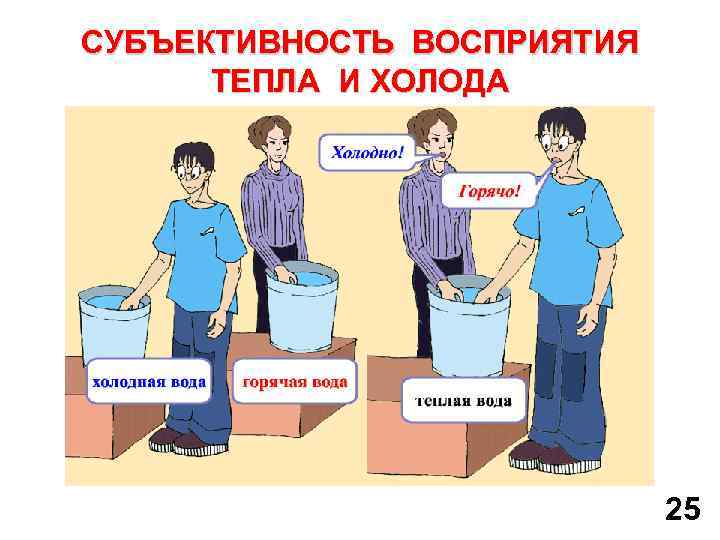 СУБЪЕКТИВНОСТЬ ВОСПРИЯТИЯ ТЕПЛА И ХОЛОДА

Холодно!

Горячо!

холодная вода

горячая вода

теплая вода

25