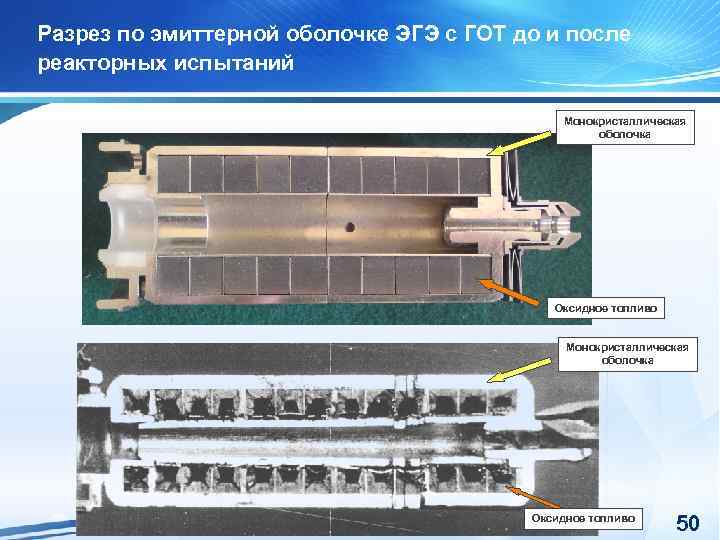 Разрез по эмиттерной оболочке ЭГЭ с ГОТ до и после реакторных испытаний

Монокристаллическая оболочка

Оксидное топливо

Монокристаллическая оболочка

Оксидное топливо

50