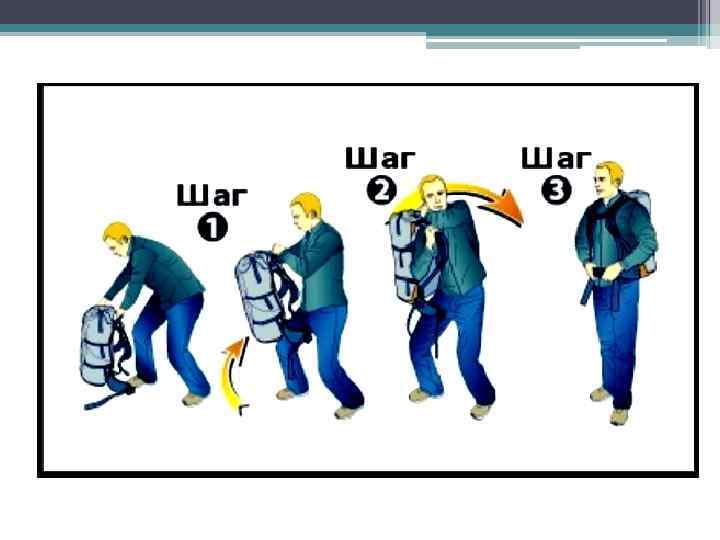 Шаг
1

Шаг
2

Шаг
3