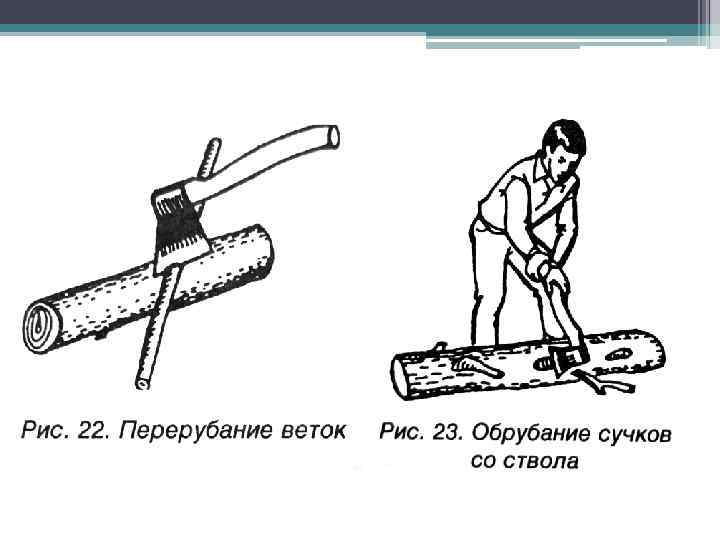 Рис. 22. Перерубание веток

Рис. 23. Обрубание сучков со ствола