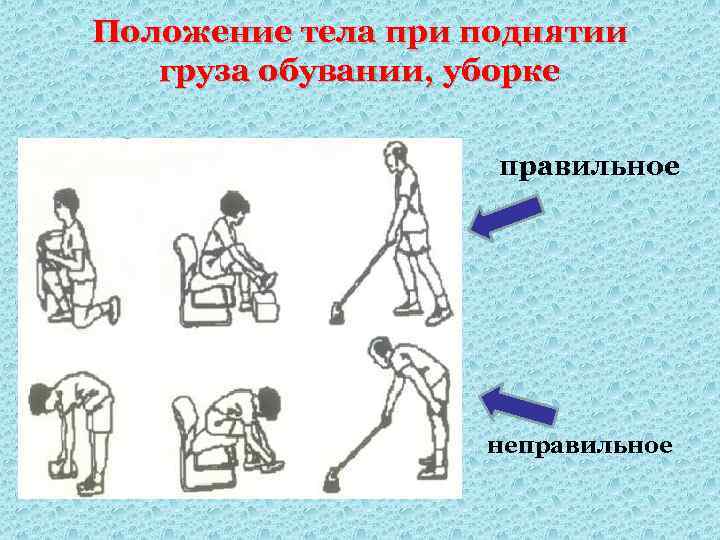 Положение тела при поднятии груза обувании, уборке

правильное

неправильное