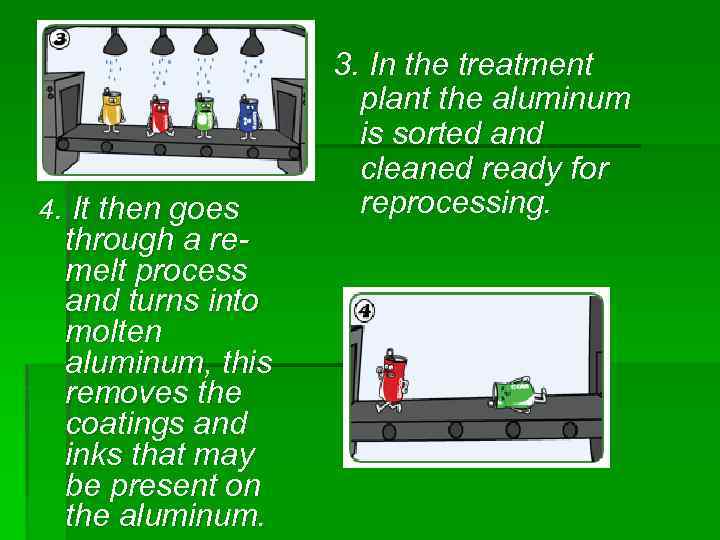 3

3. In the treatment plant the aluminum is sorted and cleaned ready for reprocessing.

4. It then goes through a re-melt process and turns into molten aluminum, this removes the coatings and inks that may be present on the aluminum.

4