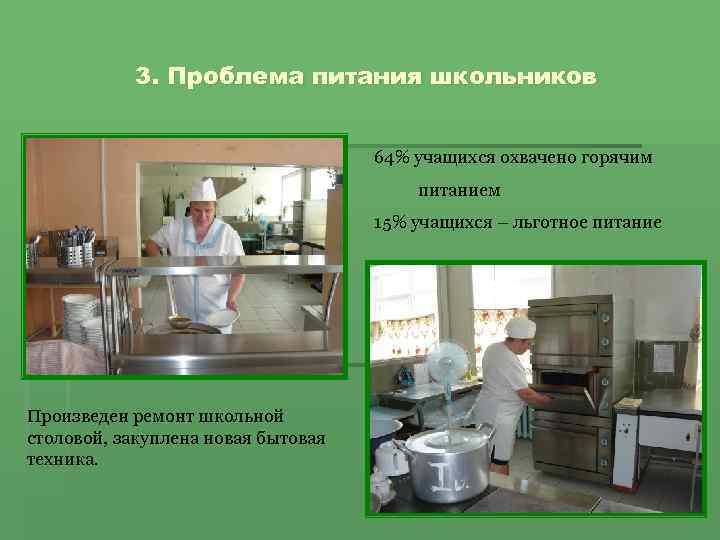 3. Проблема питания школьников

64% учащихся охвачено горячим питанием

15% учащихся – льготное питание

Произведен ремонт школьной столовой, закуплена новая бытовая техника.