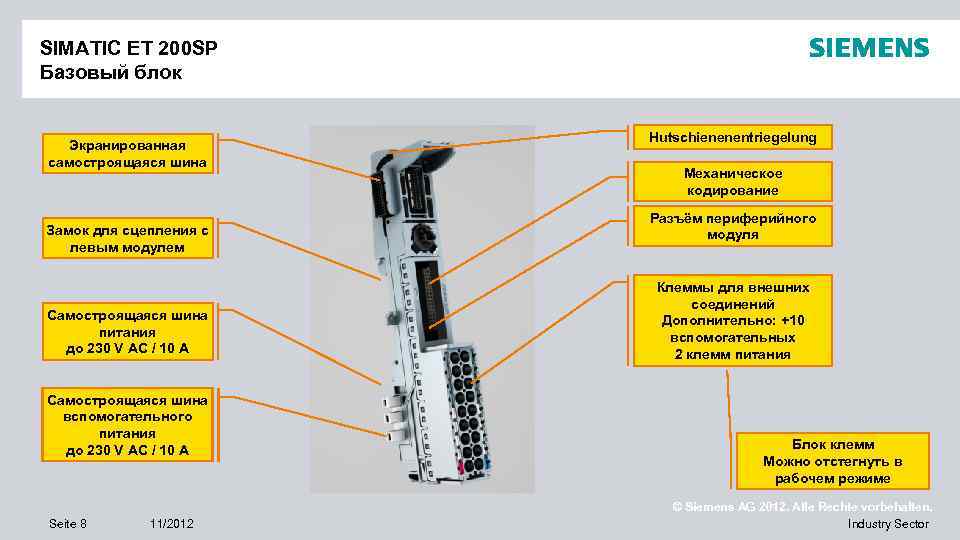 SIMATIC ET 200SP
Базовый блок

SIEMENS

Экранированная самостроящаяся шина

Замок для сцепления с левым модулем

Самостроящаяся шина питания до 230 V AC / 10 A

Самостроящаяся шина вспомогательного питания до 230 V AC / 10 A

Hutschienenentriegelung

Механическое кодирование

Разъём периферийного модуля

Клеммы для внешних соединений Дополнительно: +10 вспомогательных 2 клемм питания

Блок клемм Можно отстегнуть в рабочем режиме

Seite 8 11/2012

© Siemens AG 2012. Alle Rechte vorbehalten.
Industry Sector