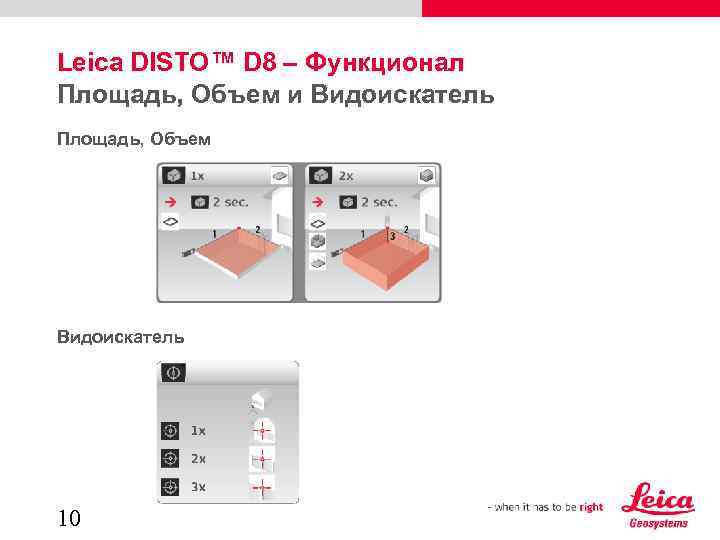 Leica DISTO™ D8 – Функционал
Площадь, Объем и Видоискатель

Площадь, Объем

1x
2 sec.
1
2

2x
2 sec.
1
3
2

Видоискатель

1x
2x
3x

10

- when it has to be right
Leica
Geosystems