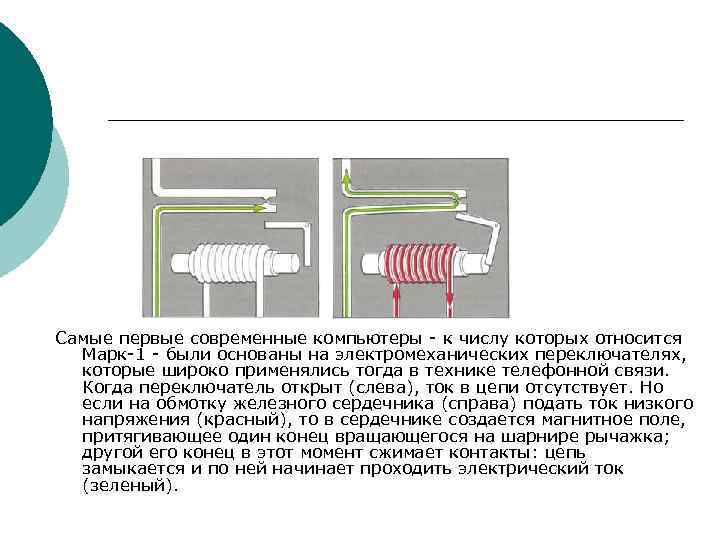 Самые первые современные компьютеры - к числу которых относится Марк-1 - были основаны на электромеханических переключателях, которые широко применялись тогда в технике телефонной связи. Когда переключатель открыт (слева), ток в цепи отсутствует. Но если на обмотку железного сердечника (справа) подать ток низкого напряжения (красный), то в сердечнике создается магнитное поле, притягивающее один конец вращающегося на шарнире рычажка; другой его конец в этот момент сжимает контакты: цепь замыкается и по ней начинает проходить электрический ток (зеленый).