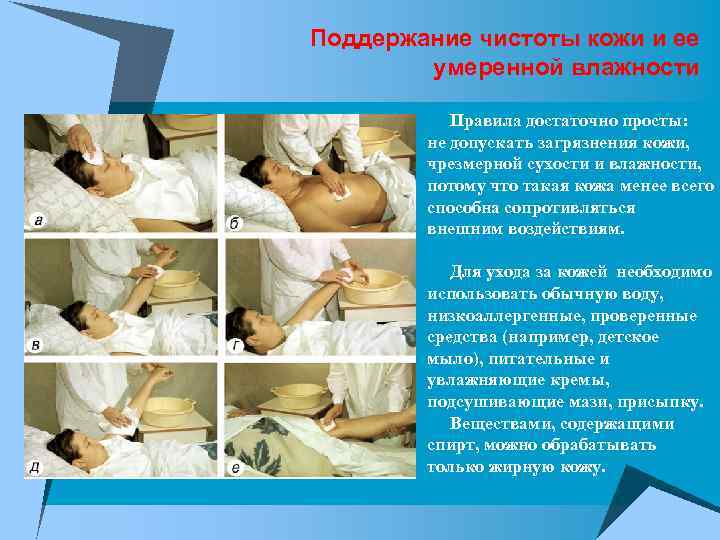 Поддержание чистоты кожи и ее умеренной влажности

а

б

в

г

д

е

Правила достаточно просты: не допускать загрязнения кожи, чрезмерной сухости и влажности, потому что такая кожа менее всего способна сопротивляться внешним воздействиям.

Для ухода за кожей необходимо использовать обычную воду, низкоаллергенные, проверенные средства (например, детское мыло), питательные и увлажняющие кремы, подсушивающие мази, присыпку.

Веществами, содержащими спирт, можно обрабатывать только жирную кожу.