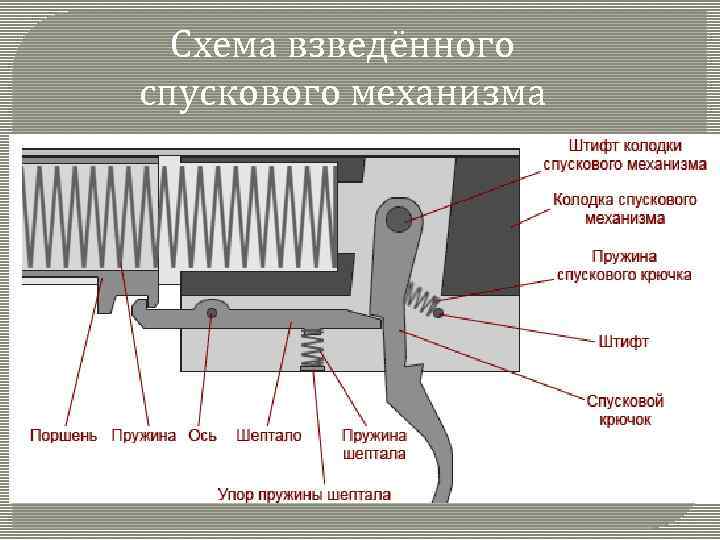 Схема взведённого спускового механизма

Штифт колодки спускового механизма

Колодка спускового механизма

Пружина спускового крючка

Штифт

Спусковой крючок

Поршень

Пружина

Ось

Шептало

Пружина шептала

Упор пружины шептала