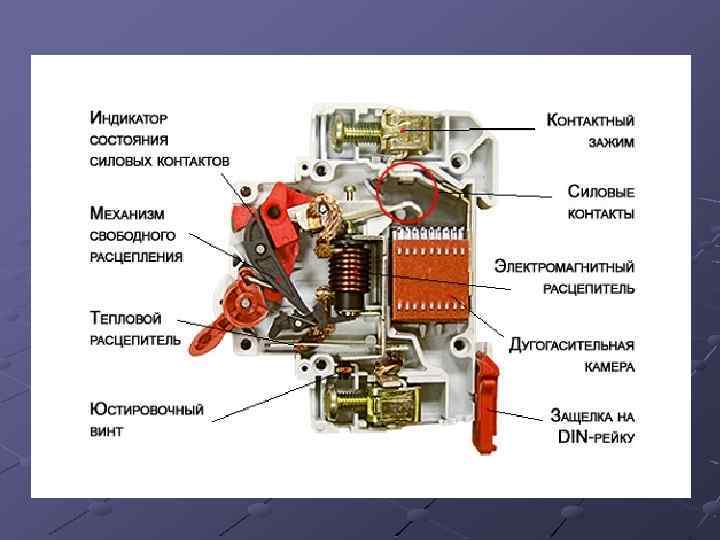 Индикатор состояния силовых контактов

Механизм свободного расцепления

Тепловой расцепитель

Юстировочный винт

Контактный зажим

Силовые контакты

Электромагнитный расцепитель

Дугогасительная камера

Защелка на DIN-рейку