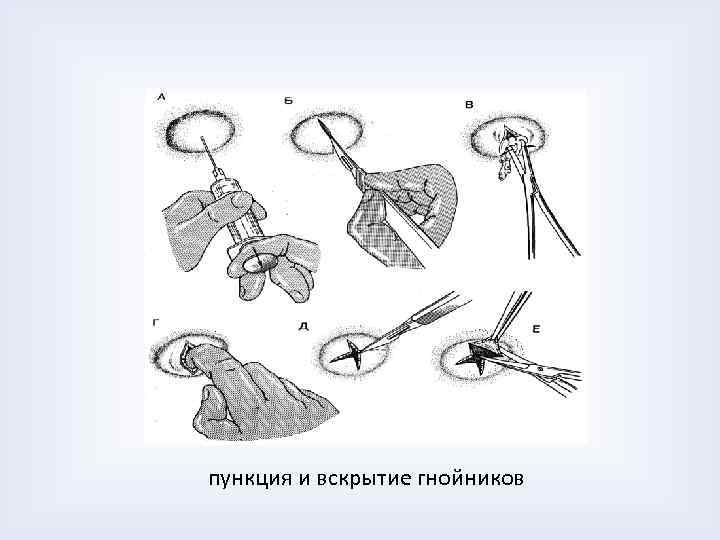 А

Б

В

Г

Д

Е

пункция и вскрытие гнойников