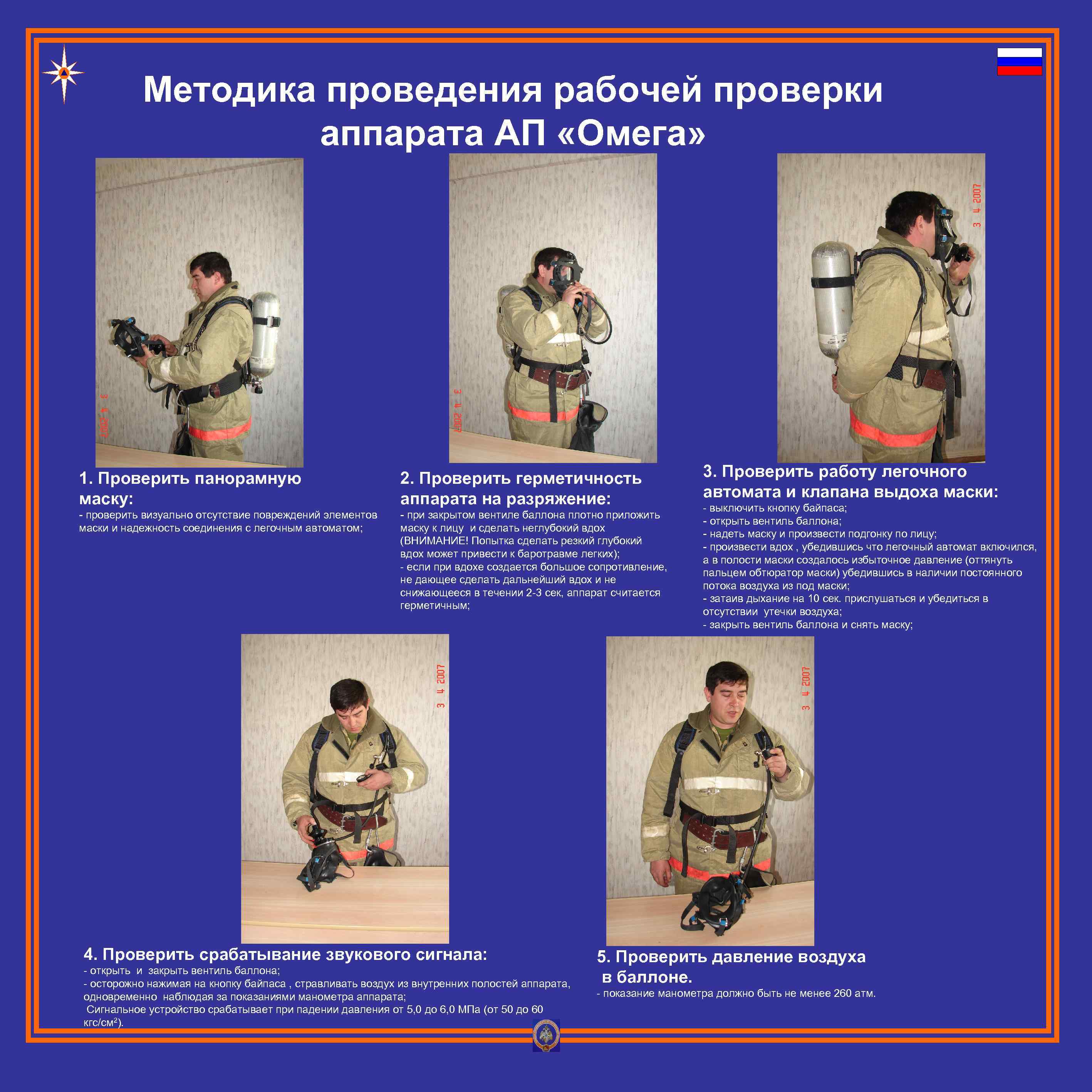 Методика проведения рабочей проверки аппарата АП «Омега»

3 4 2007

3 4 2007

3 4 2007

1. Проверить панорамную маску:
- проверить визуально отсутствие повреждений элементов маски и надежность соединения с легочным автоматом;

2. Проверить герметичность аппарата на разряжение:
- при закрытом вентиле баллона плотно приложить маску к лицу и сделать неглубокий вдох (ВНИМАНИЕ! Попытка сделать резкий глубокий вдох может привести к баротравме легких);
- если при вдохе создается большое сопротивление, не дающее сделать дальнейший вдох и не снижающееся в течении 2-3 сек, аппарат считается герметичным;

3. Проверить работу легочного автомата и клапана выдоха маски:
- выключить кнопку байпаса;
- открыть вентиль баллона;
- надеть маску и произвести подгонку по лицу;
- произвести вдох , убедившись что легочный автомат включился, а в полости маски создалось избыточное давление (оттянуть пальцем обтюратор маски) убедившись в наличии постоянного потока воздуха из под маски;
- затаив дыхание на 10 сек. прислушаться и убедиться в отсутствии утечки воздуха;
- закрыть вентиль баллона и снять маску;

3 4 2007

3 4 2007

4. Проверить срабатывание звукового сигнала:
- открыть и закрыть вентиль баллона;
- осторожно нажимая на кнопку байпаса , стравливать воздух из внутренних полостей аппарата, одновременно наблюдая за показаниями манометра аппарата;
Сигнальное устройство срабатывает при падении давления от 5,0 до 6,0 МПа (от 50 до 60 кгс/см$^2$).

5. Проверить давление воздуха в баллоне.
- показание манометра должно быть не менее 260 атм.